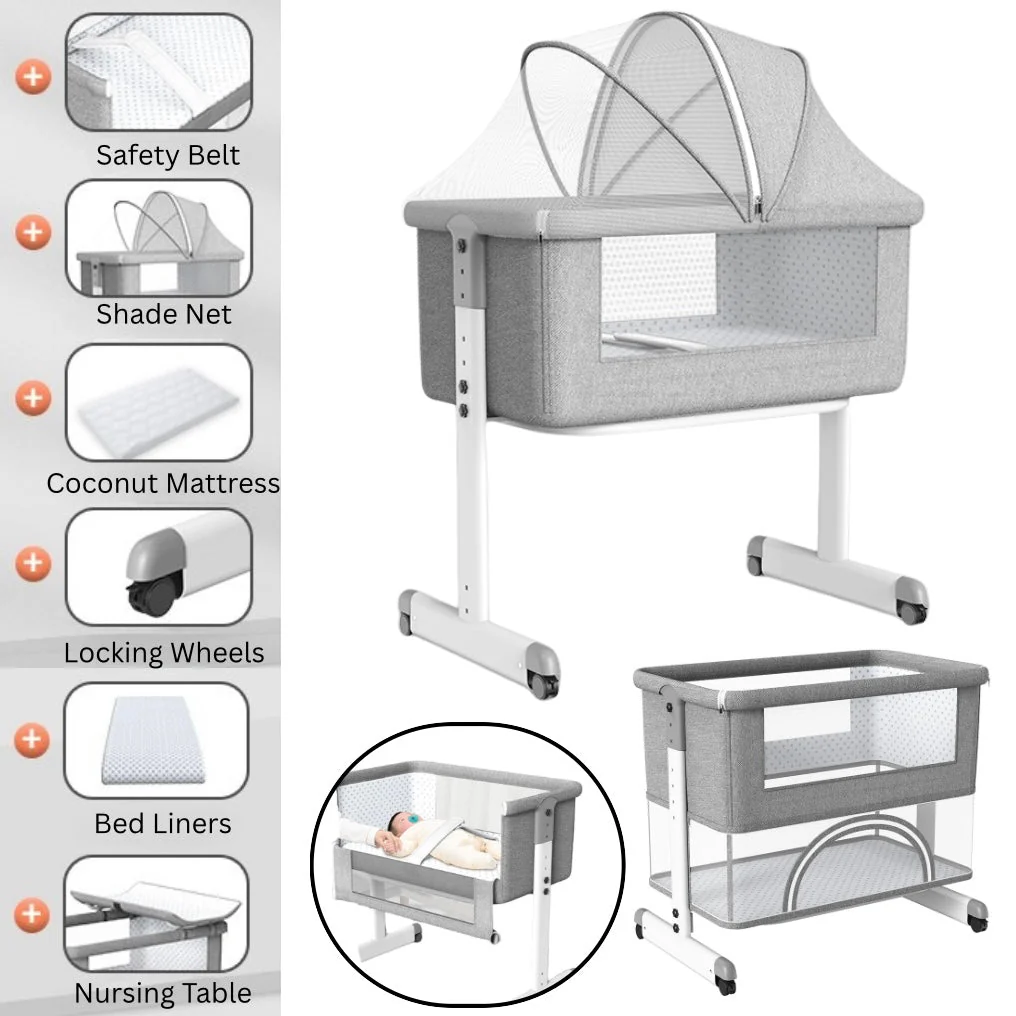 Safety Belt

Shade Net

Coconut Mattress

Locking Wheels

Bed Liners

Nursing Table