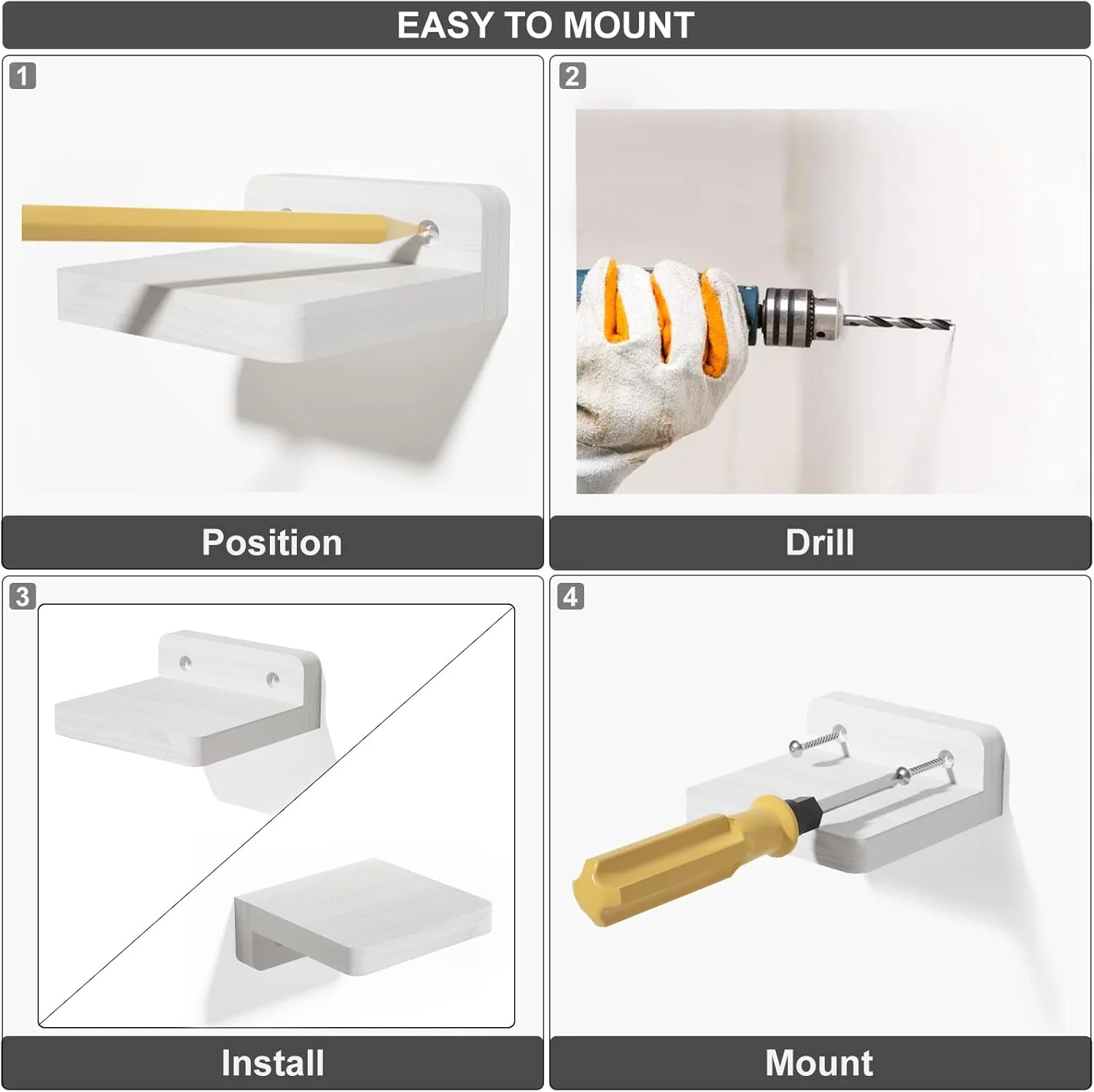 EASY TO MOUNT

1

Position

2

Drill

3

Install

4

Mount